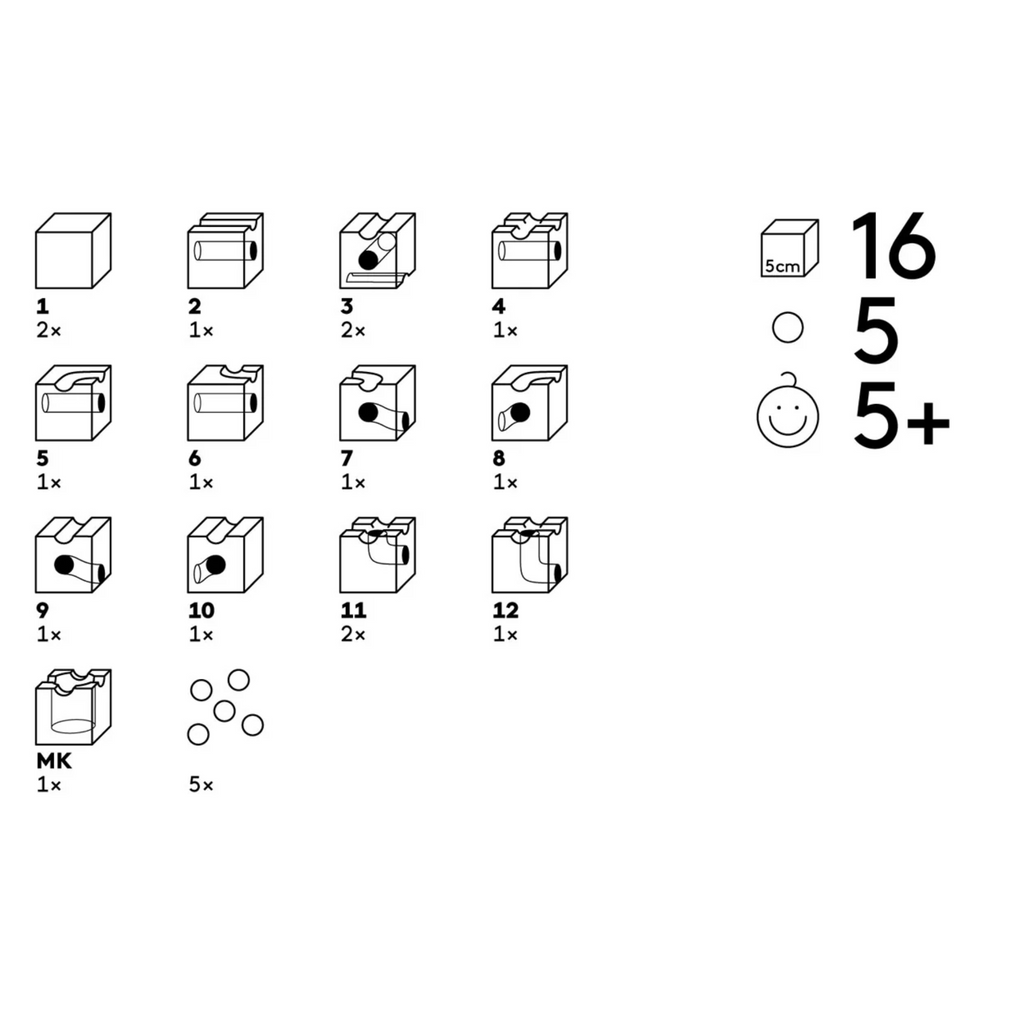 1
2×

2
1×

3
2×

4
1×

5
1×

6
1×

7
1×

8
1×

9
1×

10
1×

11
2×

12
1×

MK
1×

5×

5cm 16

5

5+